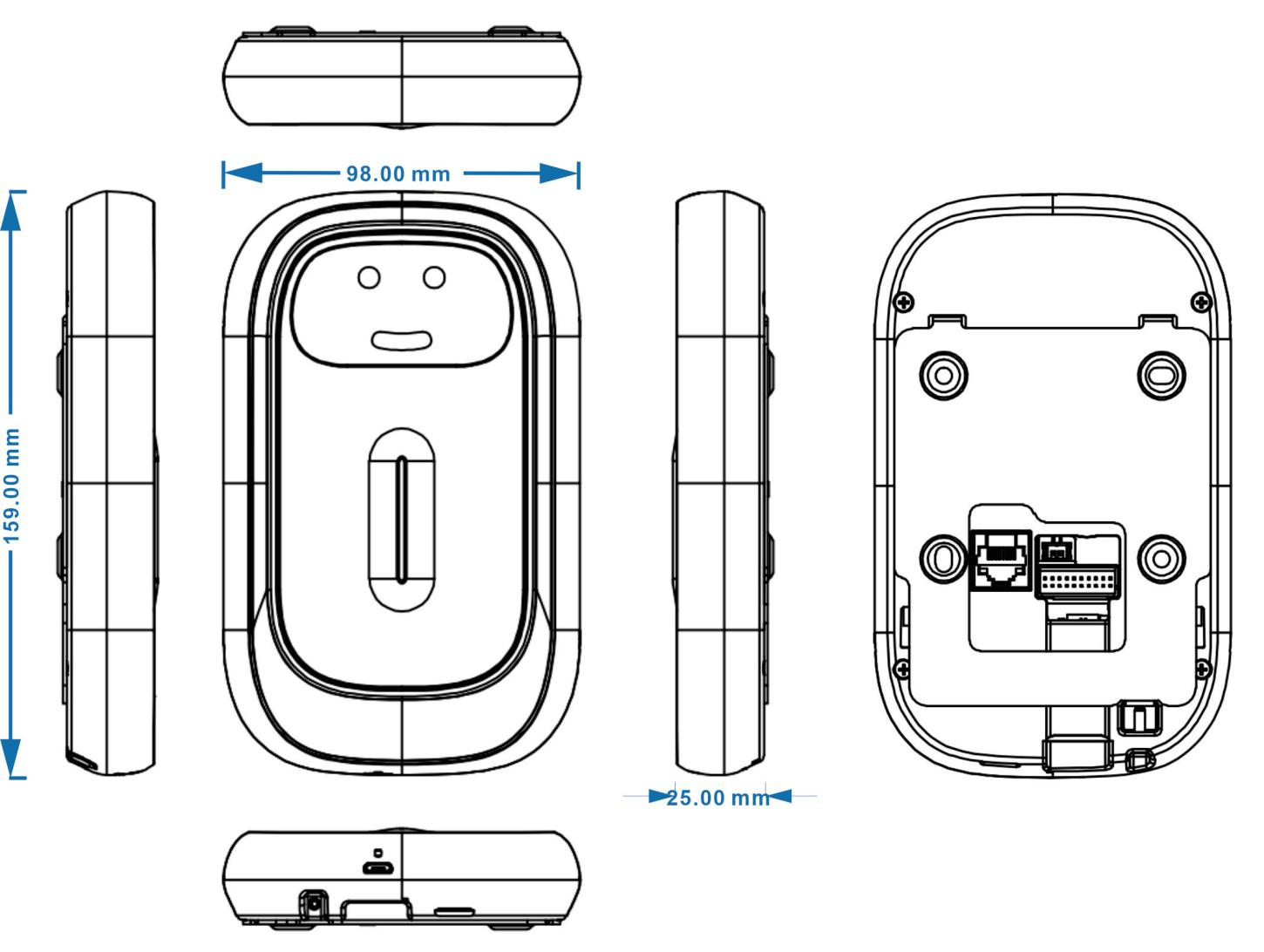 98.00 mm

159.00 mm

25.00 mm